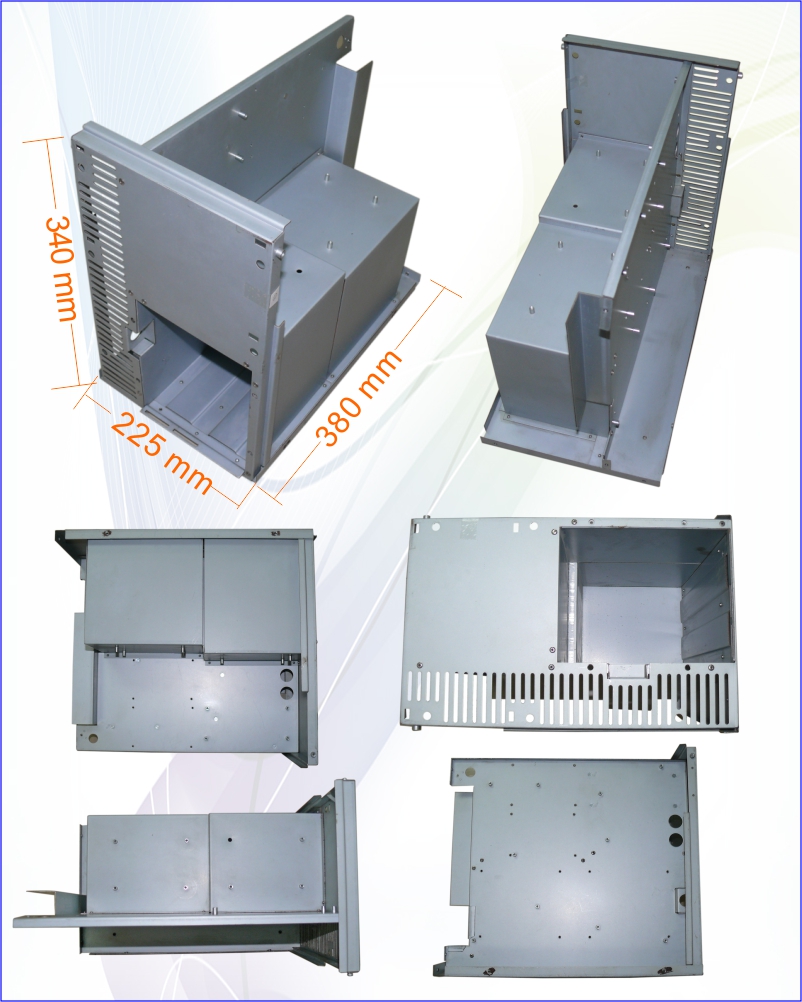 340 mm

225 mm

380 mm